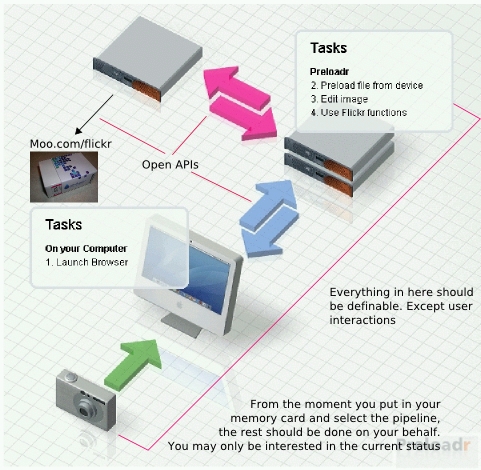 Tasks

Preloadr
2. Preload file from device
3. Edit image
4. Use Flickr functions

Moo.com/flickr

Open APIs

Tasks

On your Computer
1. Launch Browser

Everything in here should be definable. Except user interactions

From the moment you put in your memory card and select the pipeline, the rest should be done on your behalf. You may only be interested in the current status

Preloadr